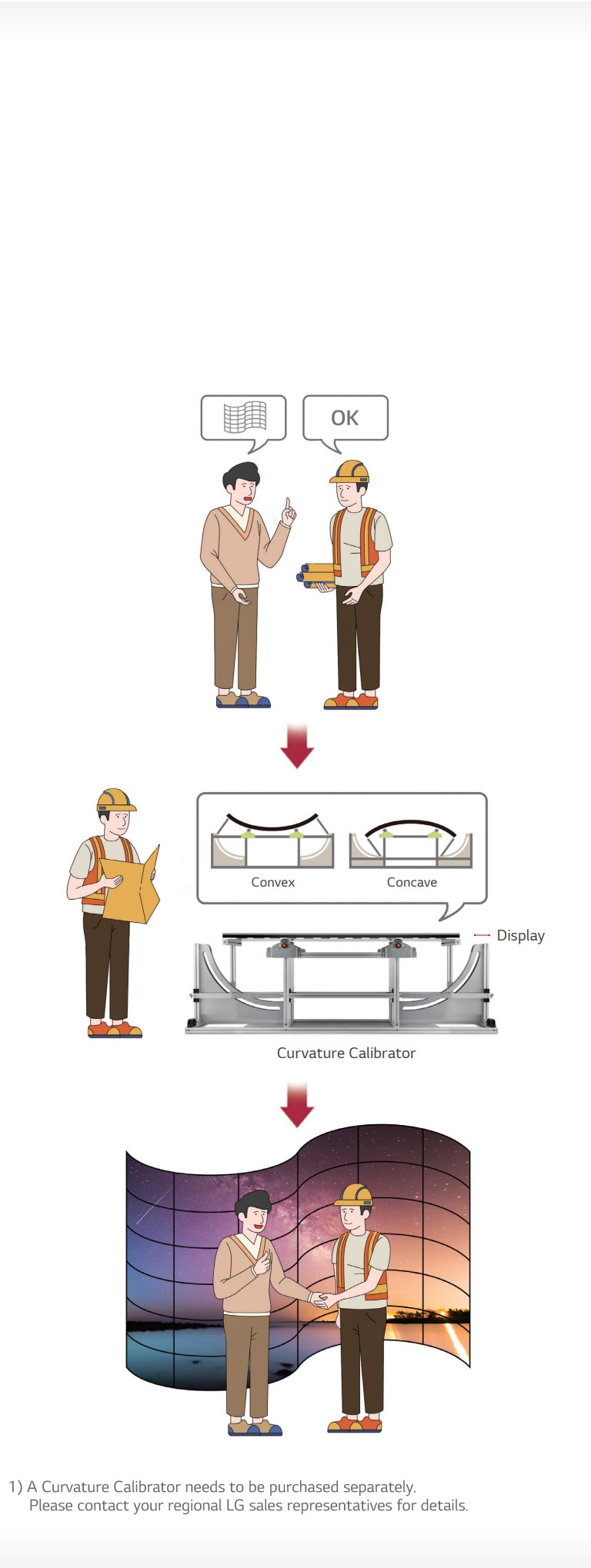 OK

Convex

Concave

Display

Curvature Calibrator

1) A Curvature Calibrator needs to be purchased separately.
Please contact your regional LG sales representatives for details.