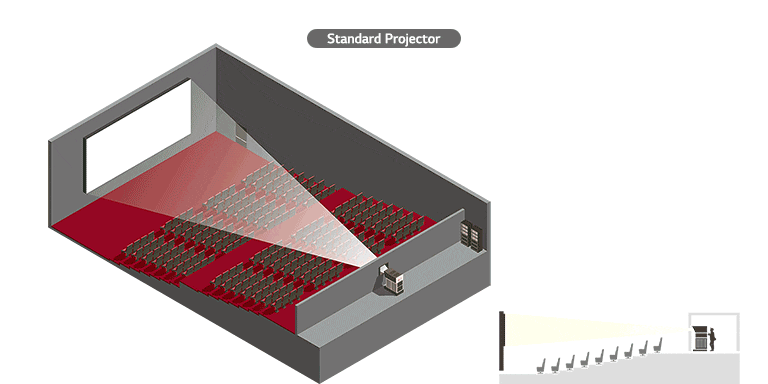 Standard Projector