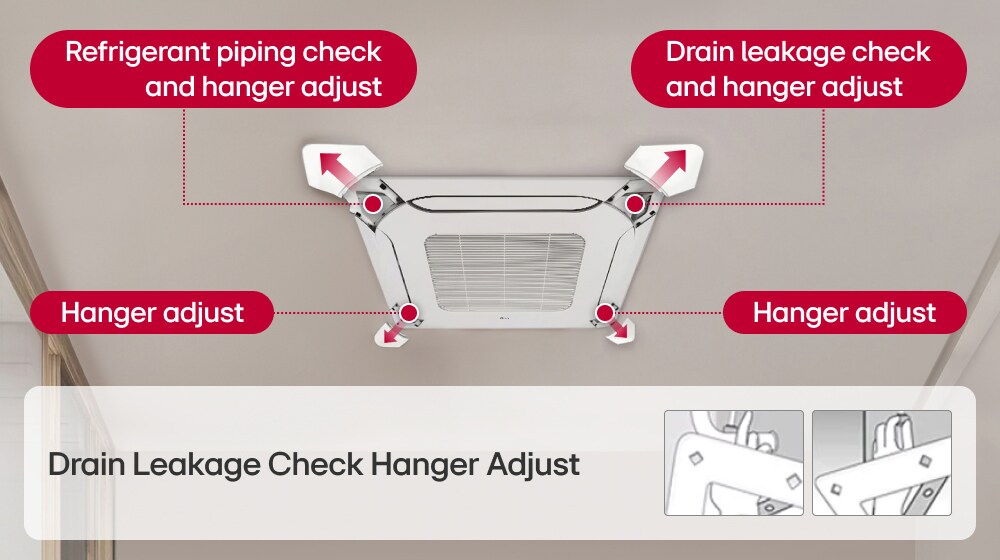 Refrigerant piping check and hanger adjust

Drain leakage check and hanger adjust

Hanger adjust

Hanger adjust

Drain Leakage Check Hanger Adjust