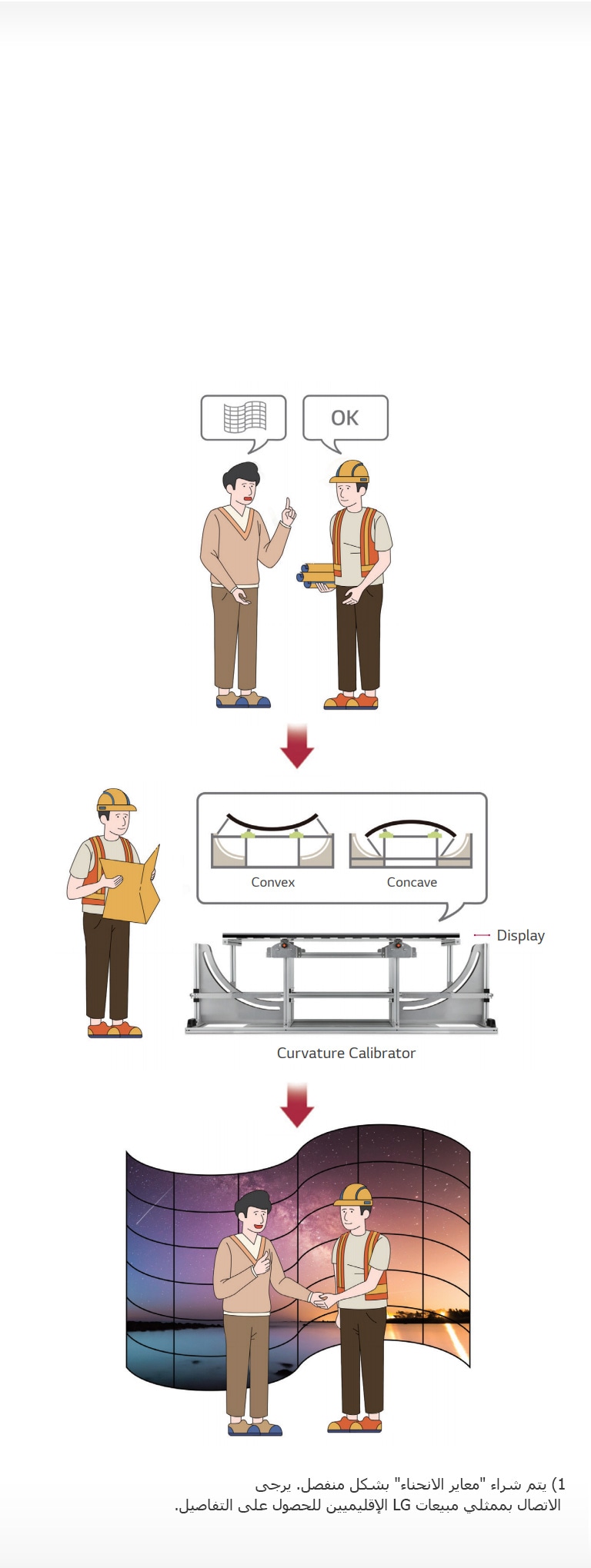 OK

Convex

Concave

Display

Curvature Calibrator

1) يتم شراء "معاير الانحناء" بشكل منفصل. يرجى الاتصال بممثلي مبيعات LG الإقليميين للحصول على التفاصيل.