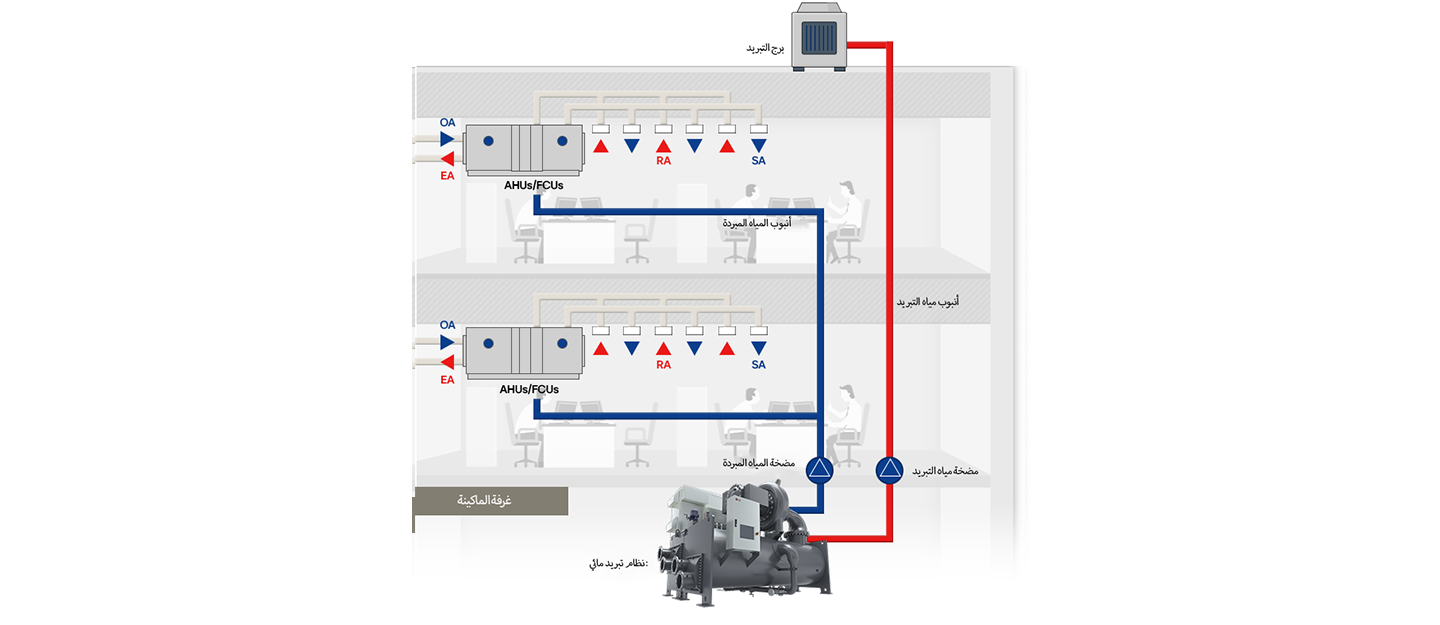 برج التبريد

OA
EA
AHUs/FCUs
RA
SA

أنبوب المياه المبردة

أنبوب مياه التبريد

OA
EA
AHUs/FCUs
RA
SA

مضخة المياه المبردة
مضخة مياه التبريد

غرفة الماكينة

:نظام تبريد مائي