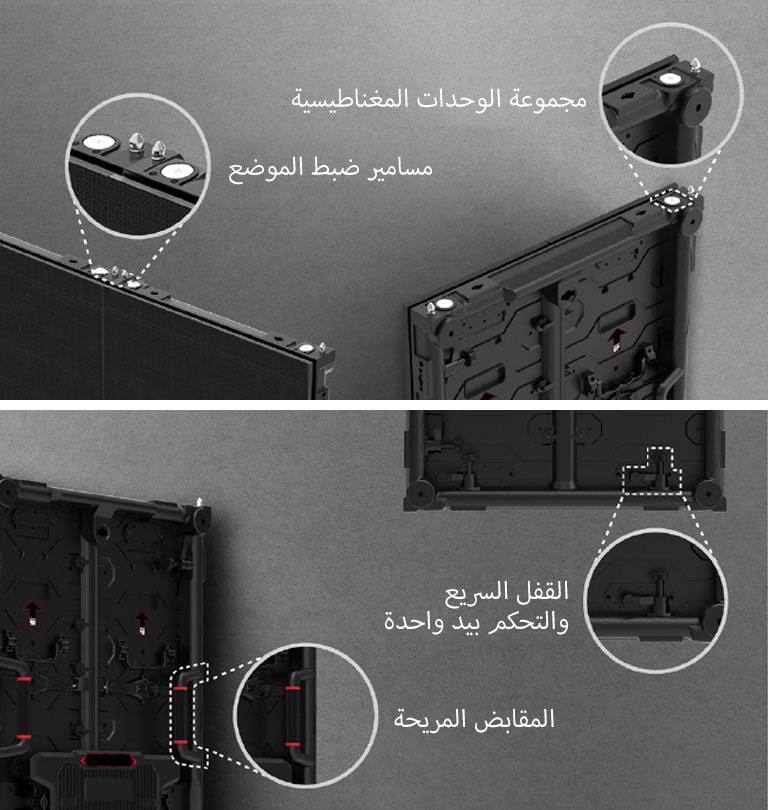 مجموعة الوحدات المغناطيسية

مسامير ضبط الموضع

القفل السريع
والتحكم بيد واحدة

المقابض المريحة