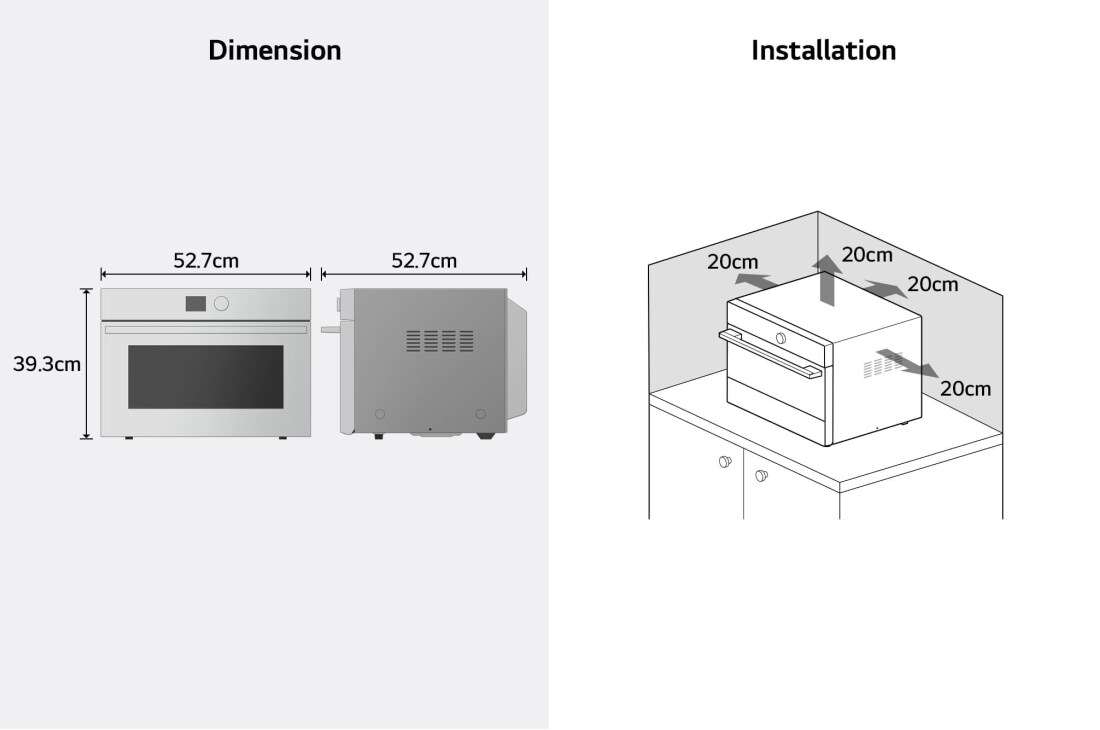 Dimension

52.7cm

52.7cm

39.3cm

Installation

20cm

20cm

20cm

20cm