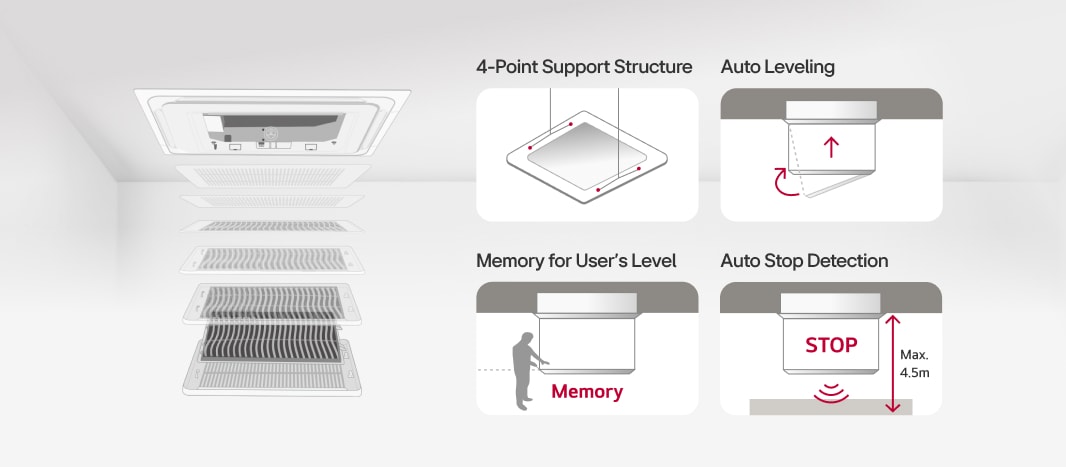 4-Point Support Structure

Auto Leveling

Memory for User's Level

Memory

Auto Stop Detection

STOP

Max.
4.5m