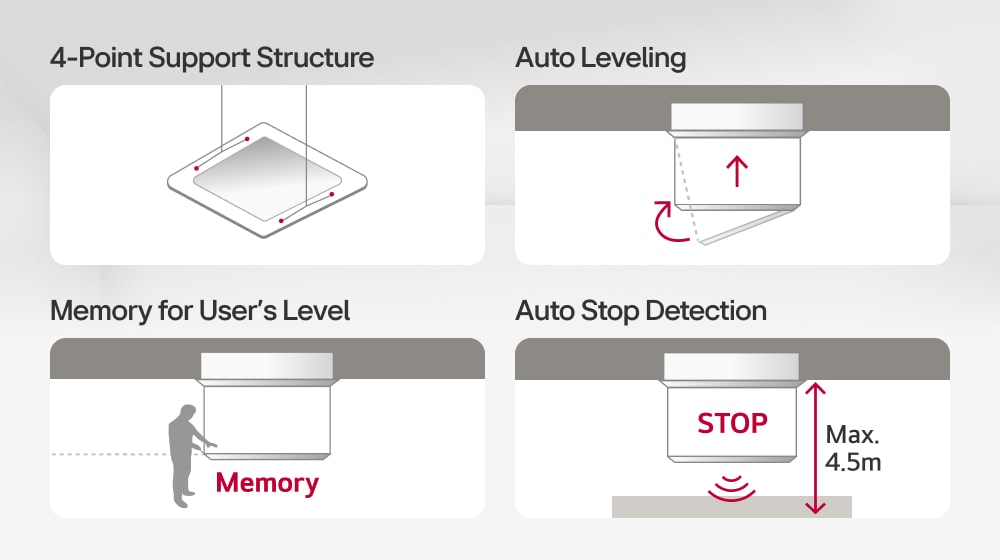 4-Point Support Structure

Auto Leveling

Memory for User's Level

Memory

Auto Stop Detection

STOP

Max. 4.5m