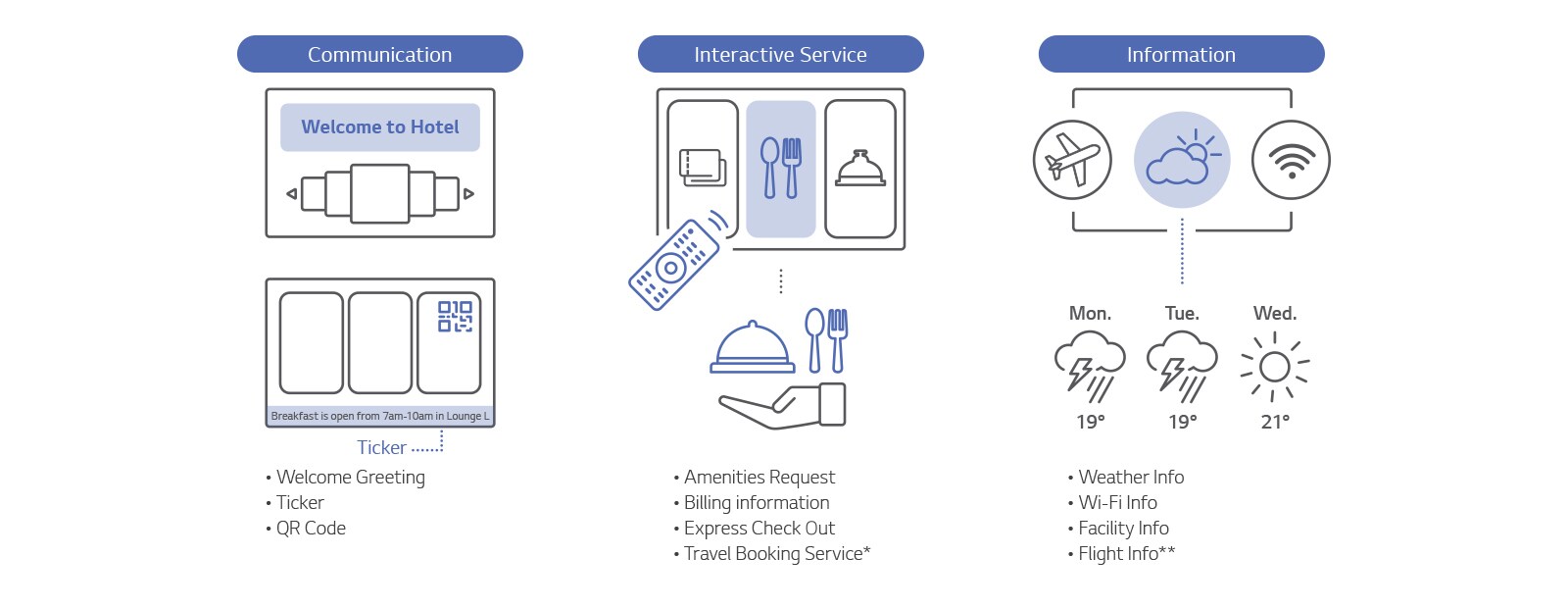 Communication

Welcome to Hotel

Breakfast is open from 7am-10am in Lounge L

Ticker

• Welcome Greeting
• Ticker
• QR Code

Interactive Service

• Amenities Request
• Billing information
• Express Check Out
• Travel Booking Service*

Information

Mon.
19°

Tue.
19°

Wed.
21°

• Weather Info
• Wi-Fi Info
• Facility Info
• Flight Info**