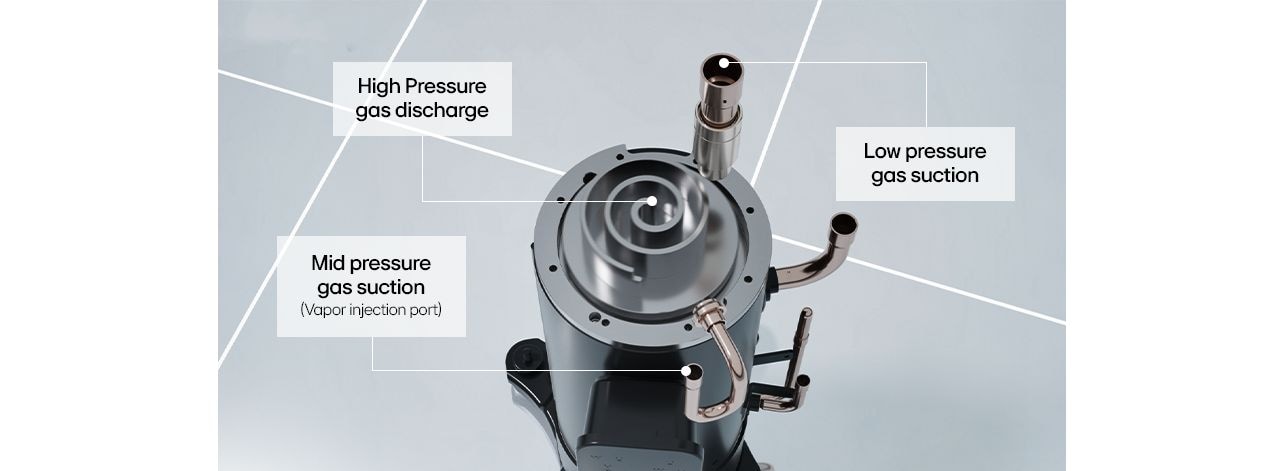 High Pressure
gas discharge

Low pressure
gas suction

Mid pressure
gas suction
(Vapor injection port)