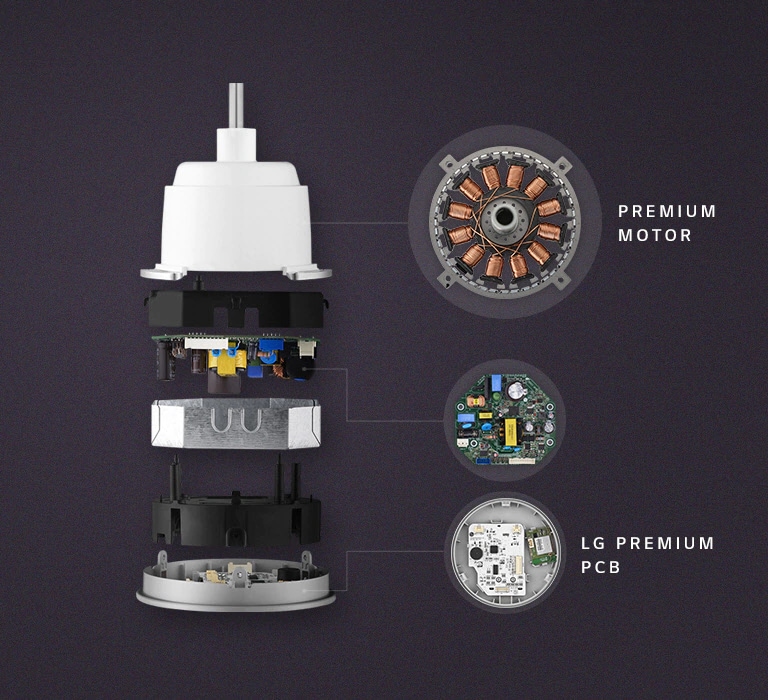 PREMIUM
MOTOR

LG PREMIUM
PCB