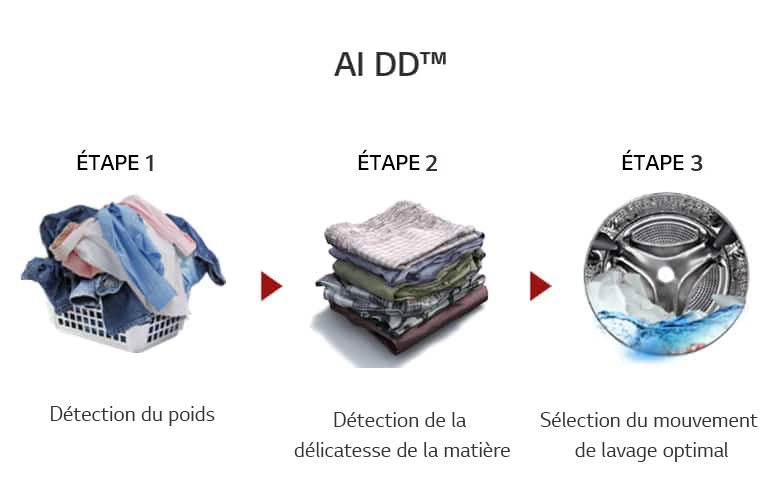 AI DD™

ÉTAPE 1

Détection du poids

ÉTAPE 2

Détection de la délicatesse de la matière

ÉTAPE 3

Sélection du mouvement de lavage optimal