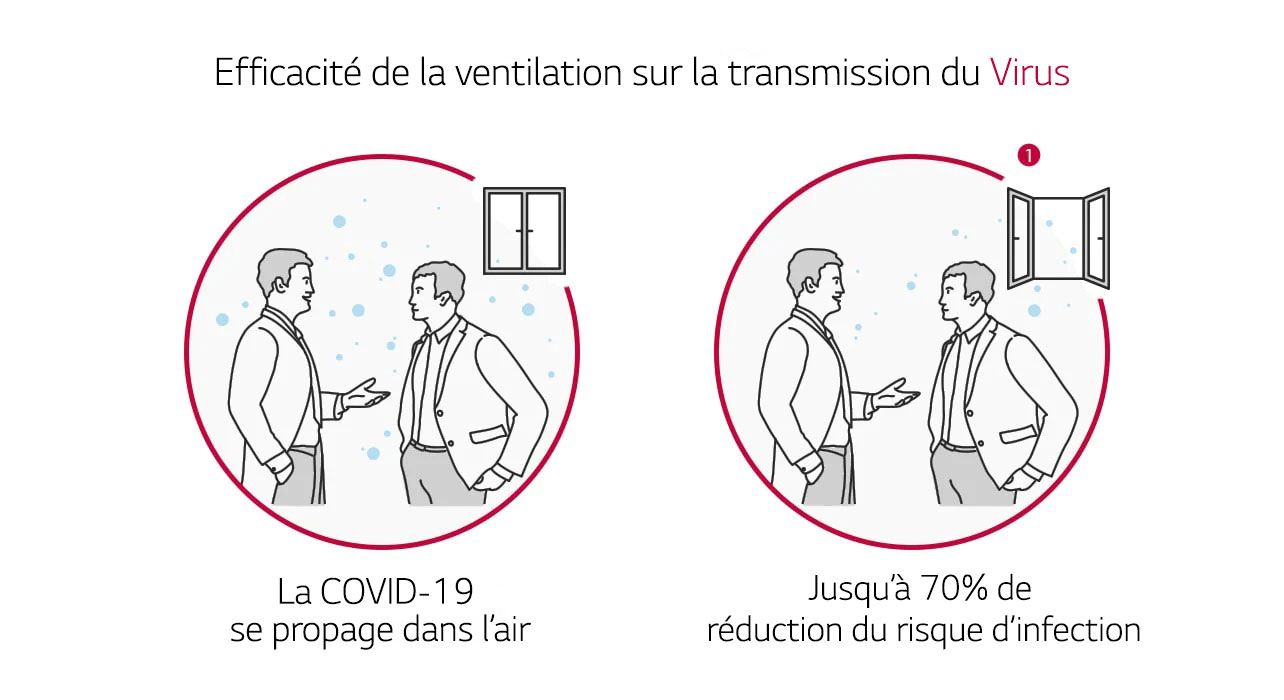 Efficacité de la ventilation sur la transmission du Virus

1

La COVID-19
se propage dans l'air

Jusqu'à 70% de
réduction du risque d'infection