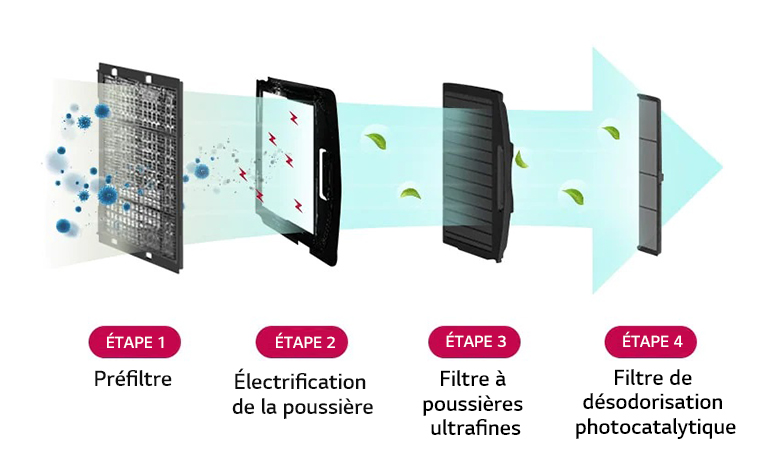 ÉTAPE 1
Préfiltre

ÉTAPE 2
Électrification de la poussière

ÉTAPE 3
Filtre à poussières ultrafines

ÉTAPE 4
Filtre de désodorisation photocatalytique