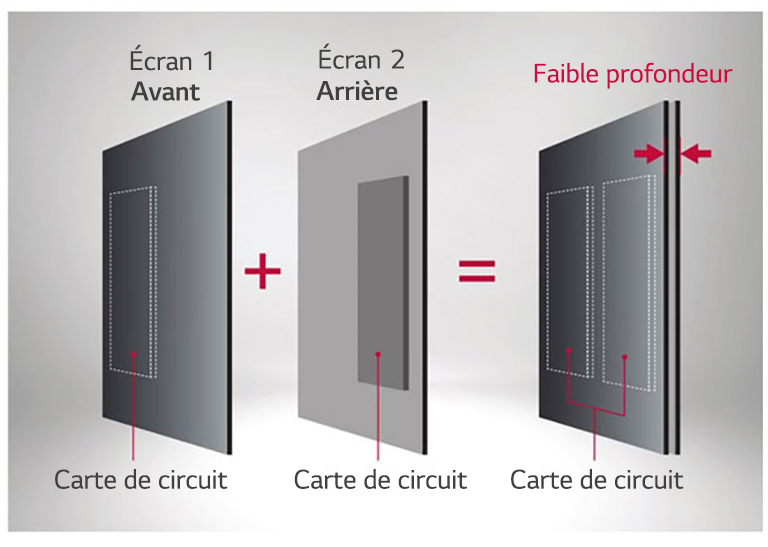 Écran 1
Avant

Écran 2
Arrière

Faible profondeur

+

=

Carte de circuit

Carte de circuit

Carte de circuit