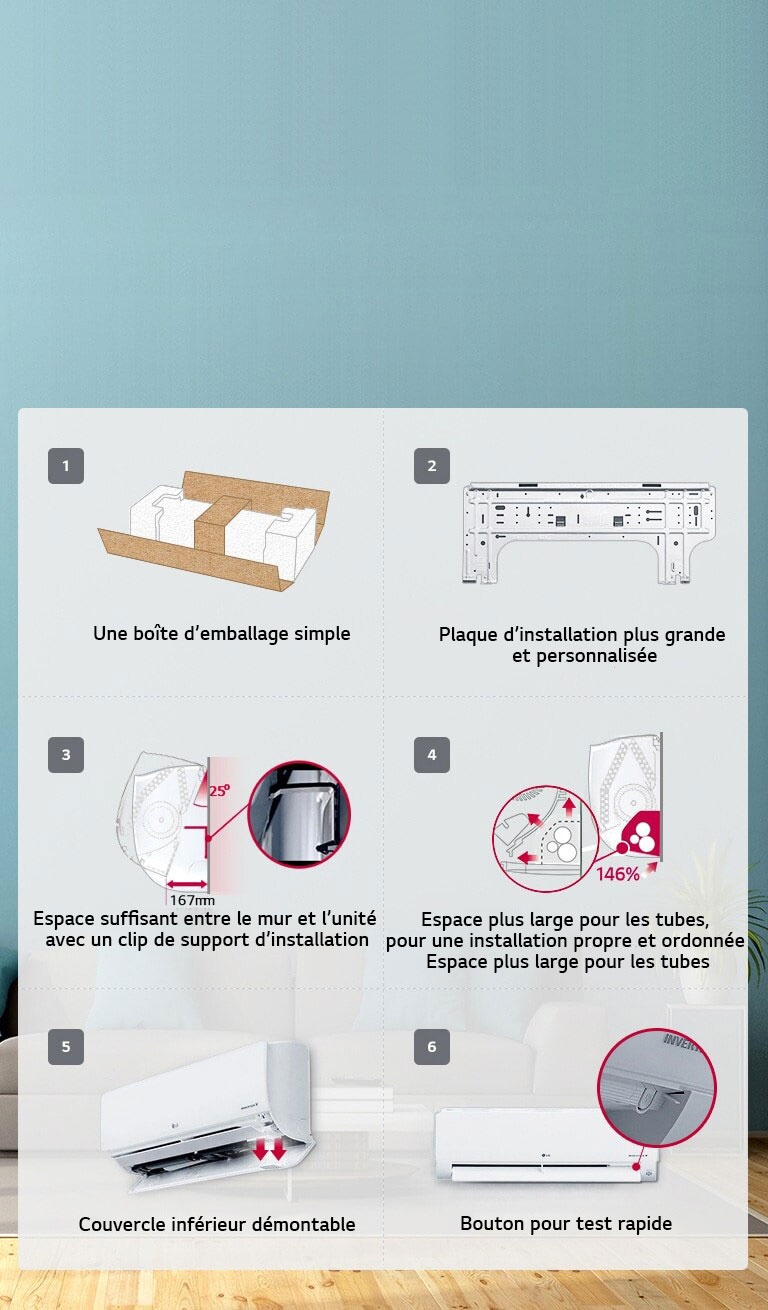 1

Une boîte d'emballage simple

2

Plaque d'installation plus grande et personnalisée

3

25°

167mm

Espace suffisant entre le mur et l'unité avec un clip de support d'installation

4

146%

Espace plus large pour les tubes, pour une installation propre et ordonnée Espace plus large pour les tubes

5

Couvercle inférieur démontable

6

INVERT

Bouton pour test rapide