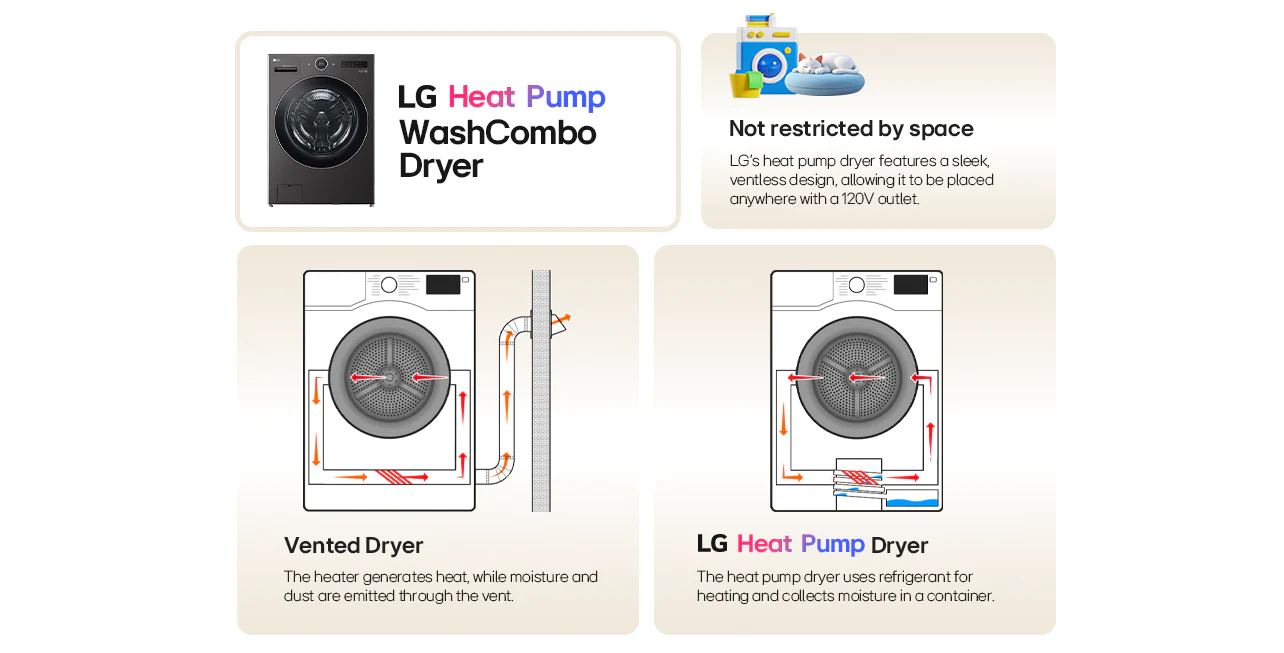 LG Heat Pump WashCombo Dryer

Not restricted by space

LG's heat pump dryer features a sleek, ventless design, allowing it to be placed anywhere with a 120V outlet.

Vented Dryer

The heater generates heat, while moisture and dust are emitted through the vent.

LG Heat Pump Dryer

The heat pump dryer uses refrigerant for heating and collects moisture in a container.