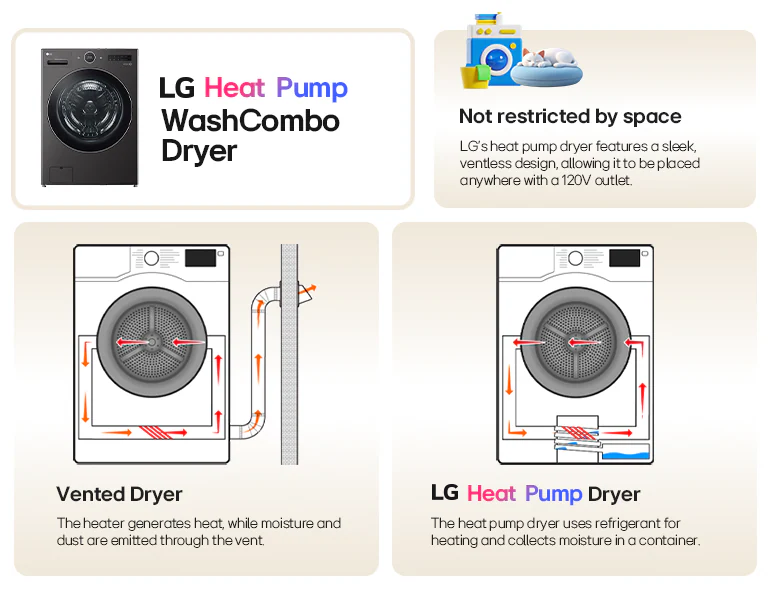 LG Heat Pump WashCombo Dryer

Not restricted by space

LG's heat pump dryer features a sleek, ventless design, allowing it to be placed anywhere with a 120V outlet.

Vented Dryer

The heater generates heat, while moisture and dust are emitted through the vent.

LG Heat Pump Dryer

The heat pump dryer uses refrigerant for heating and collects moisture in a container.