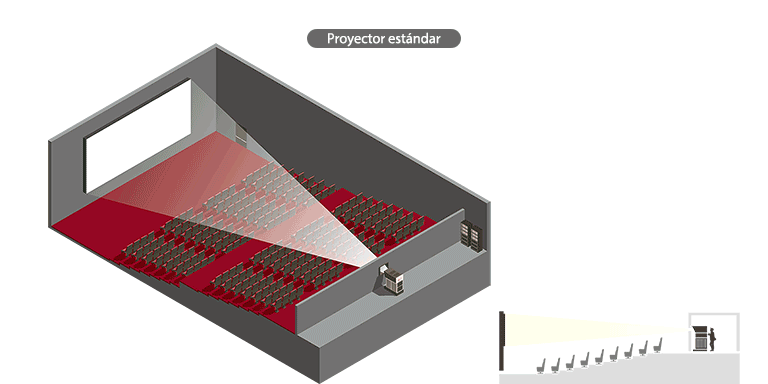 Proyector estándar