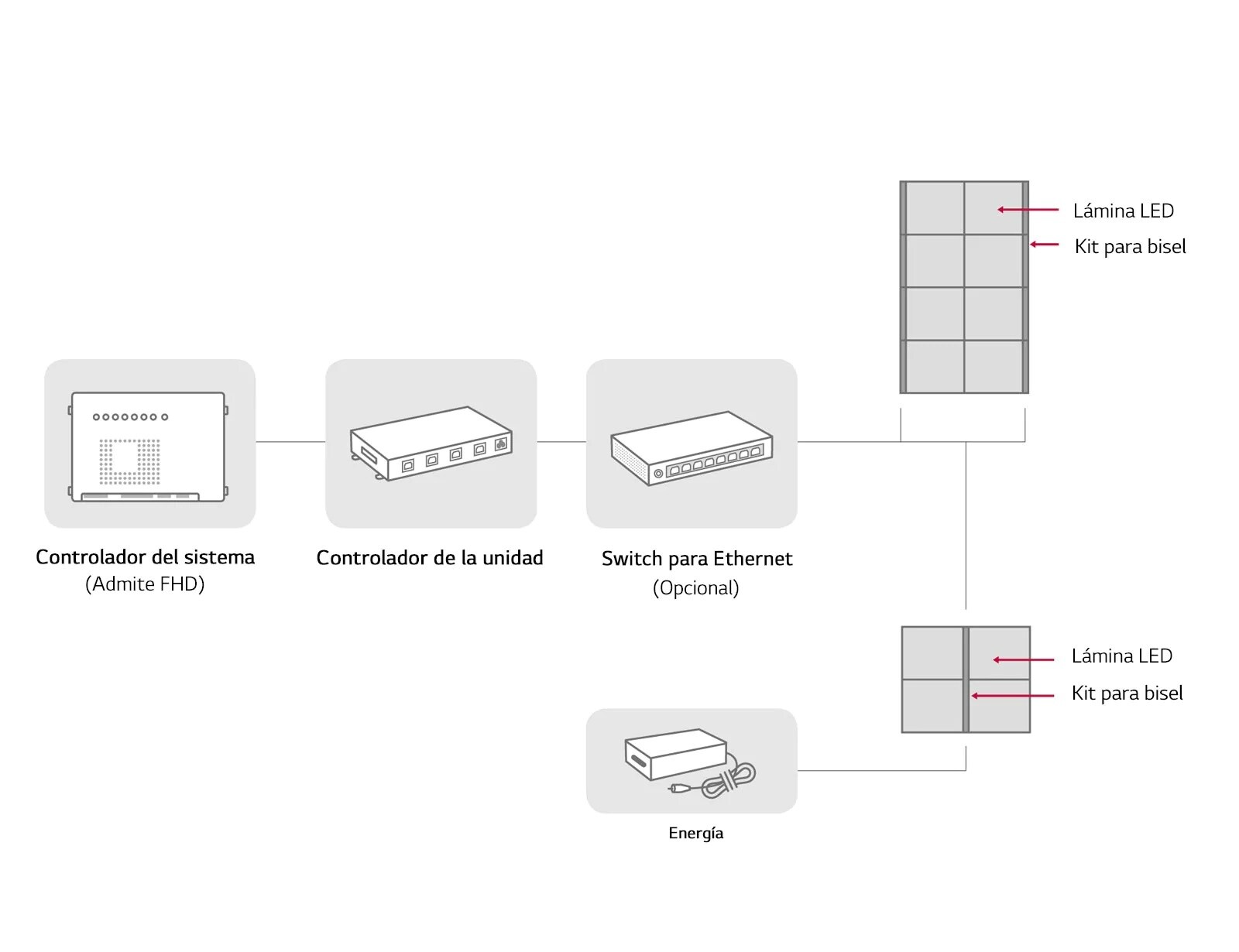 Lámina LED

Kit para bisel

Controlador del sistema
(Admite FHD)

Controlador de la unidad

Switch para Ethernet
(Opcional)

Lámina LED

Kit para bisel

Energía