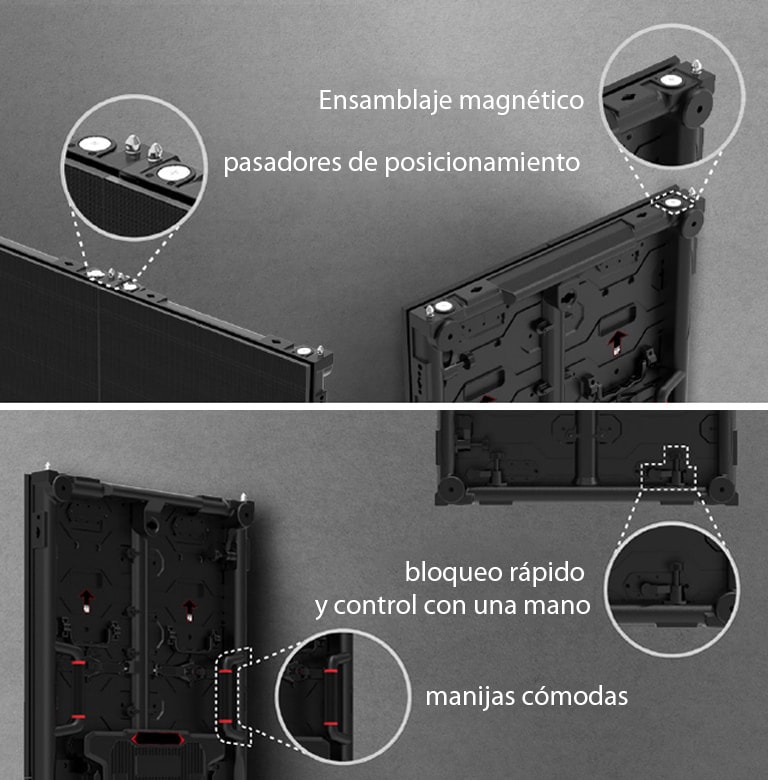 Ensamblaje magnético

pasadores de posicionamiento

bloqueo rápido
y control con una mano

manijas cómodas