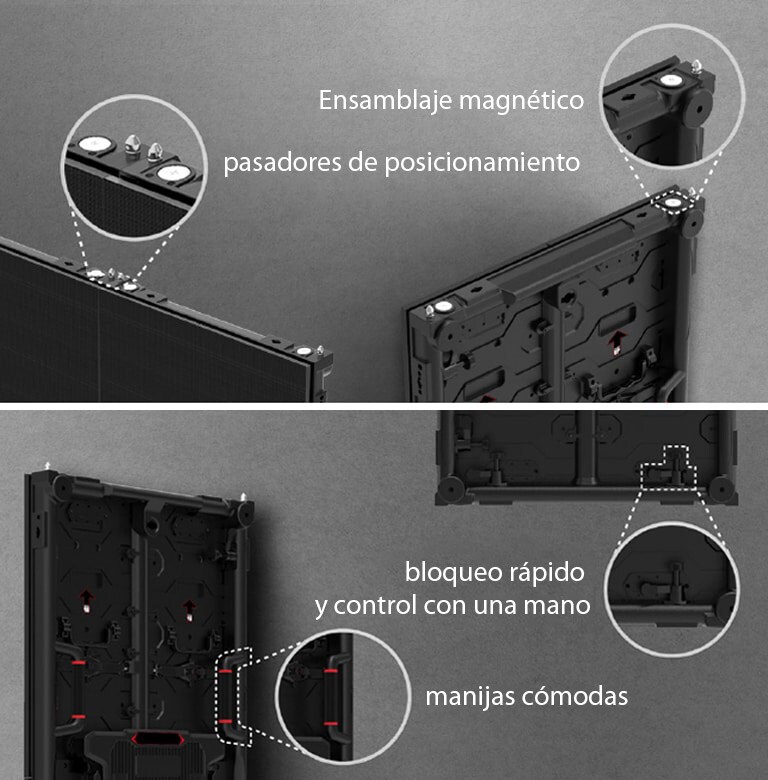 Ensamblaje magnético

pasadores de posicionamiento

bloqueo rápido
y control con una mano

manijas cómodas