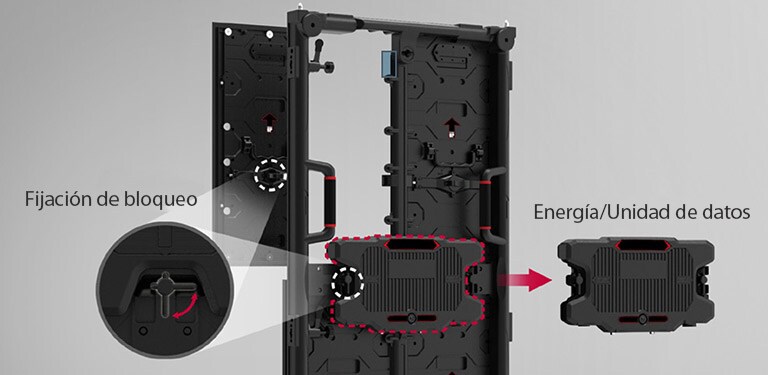 Fijación de bloqueo

Energía/Unidad de datos