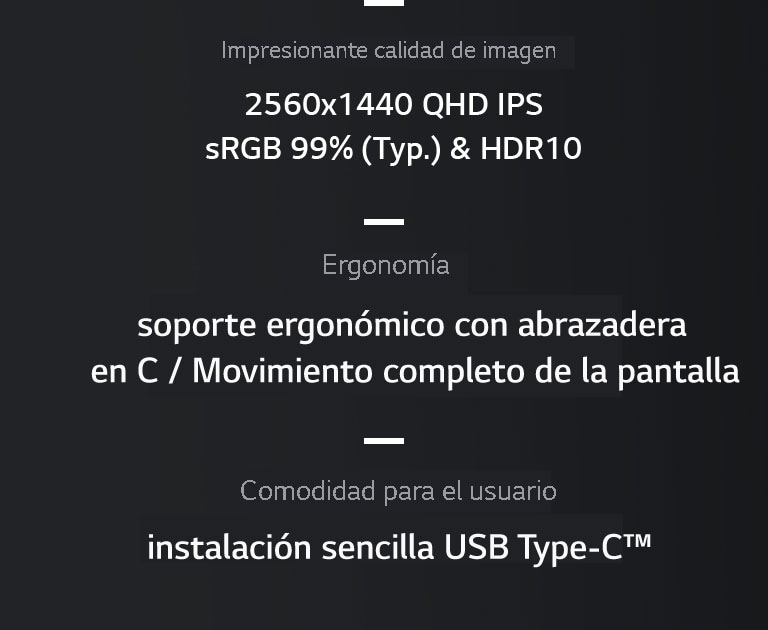 Impresionante calidad de imagen

2560x1440 QHD IPS
sRGB 99% (Typ.) & HDR10

Ergonomía

soporte ergonómico con abrazadera en C / Movimiento completo de la pantalla

Comodidad para el usuario

instalación sencilla USB Type-C™