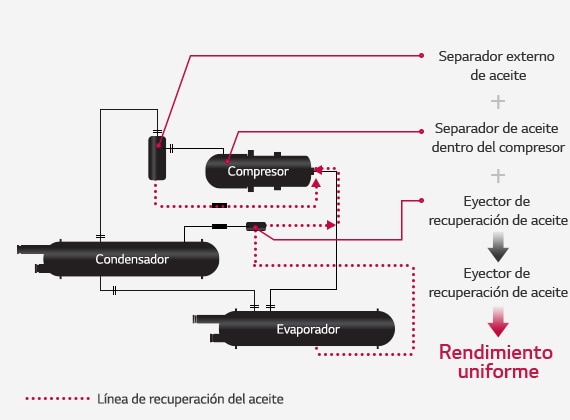 Compresor

Condensador

Evaporador

Separador externo de aceite

+

Separador de aceite dentro del compresor

+

Eyector de recuperación de aceite

Eyector de recuperación de aceite

Rendimiento uniforme

Línea de recuperación del aceite