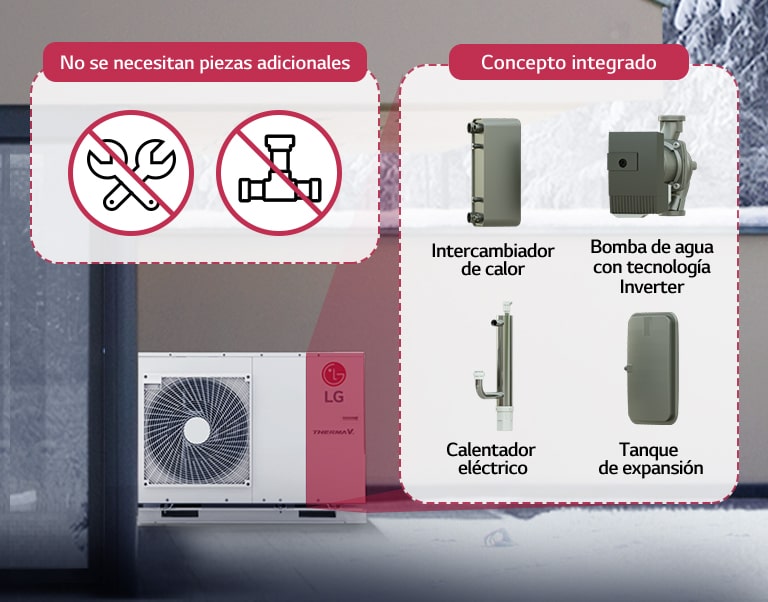 No se necesitan piezas adicionales

Concepto integrado

Intercambiador de calor

Bomba de agua con tecnología Inverter

Calentador eléctrico

Tanque de expansión

LG

THERMA V.