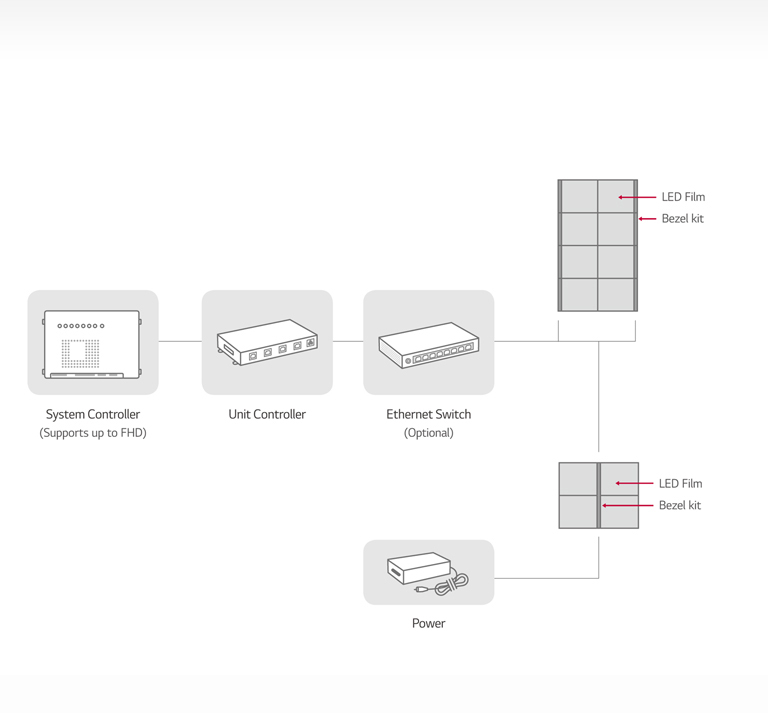 LED Film
Bezel kit

System Controller
(Supports up to FHD)

Unit Controller

Ethernet Switch
(Optional)

LED Film
Bezel kit

Power