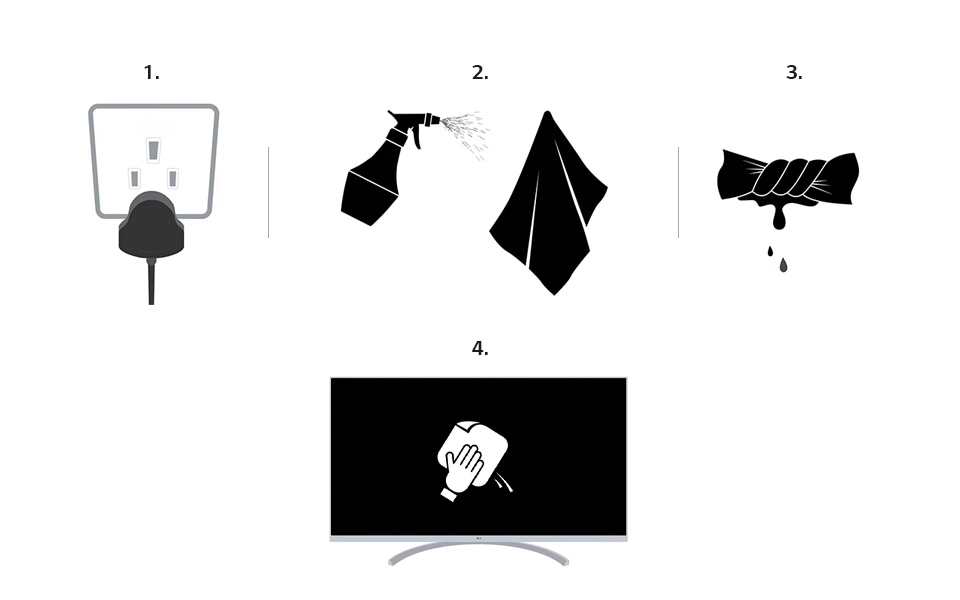 1.

2.

3.

4.