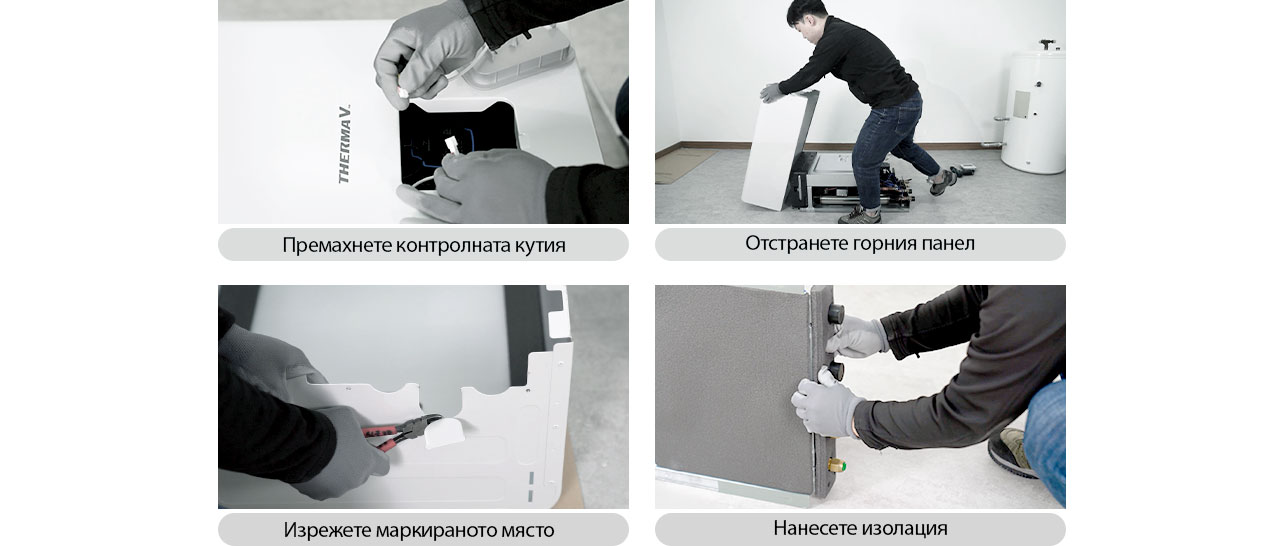 THERMA V.

Премахнете контролната кутия

Отстранете горния панел

Изрежете маркираното място

Нанесете изолация