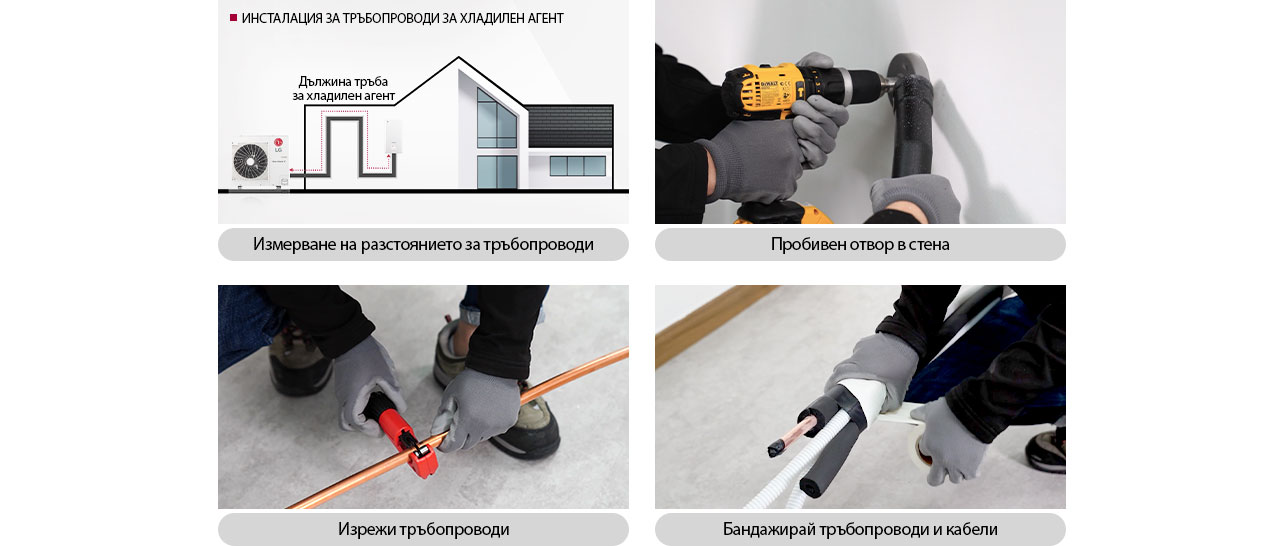 ИНСТАЛАЦИЯ ЗА ТРЪБОПРОВОДИ ЗА ХЛАДИЛЕН АГЕНТ

Дължина тръба за хладилен агент

LG

Измерване на разстоянието за тръбопроводи

DEWALT

Пробивен отвор в стена

Изрежи тръбопроводи

Бандажирай тръбопроводи и кабели