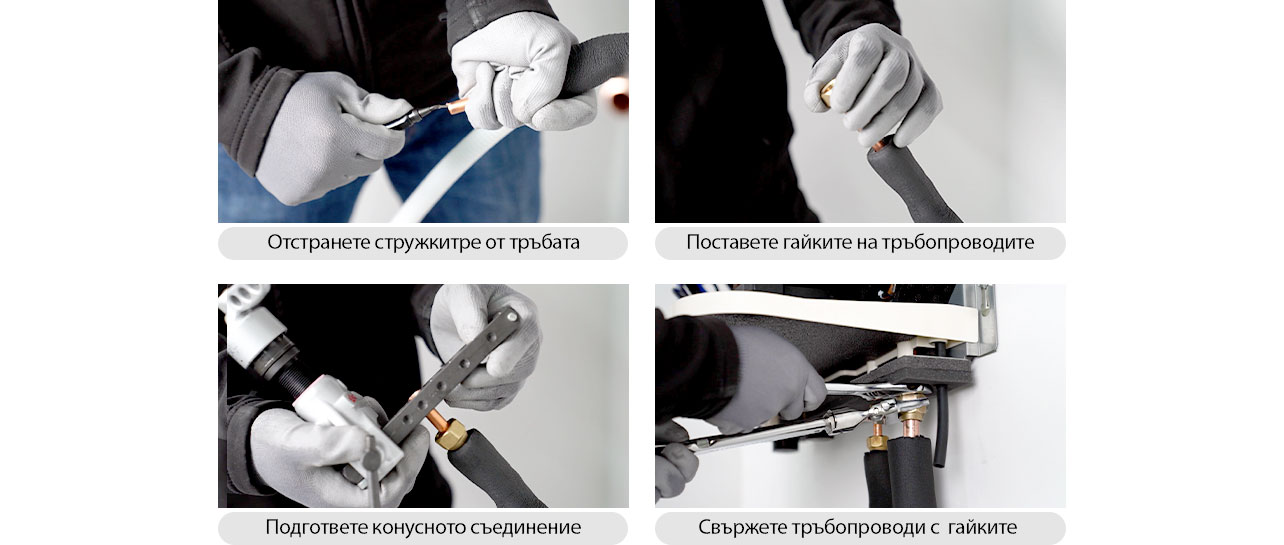 Отстранете стружкитре от тръбата

Поставете гайките на тръбопроводите

Подгответе конусното съединение

Свържете тръбопроводи с гайките