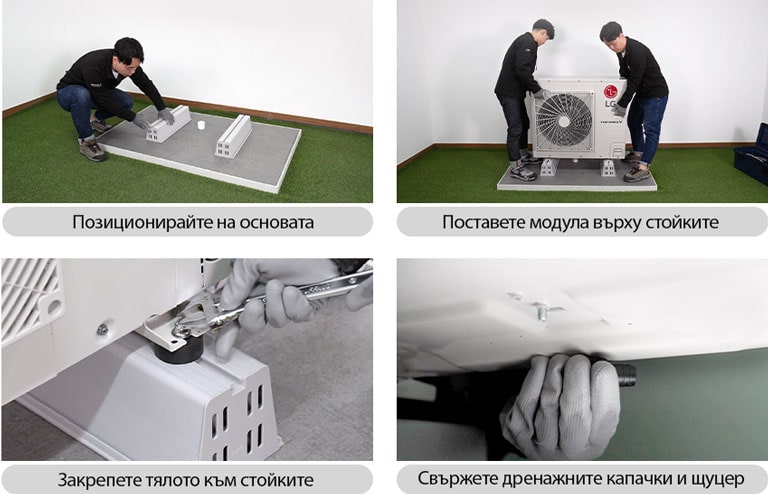 LG

Позиционирайте на основата

Поставете модула върху стойките

Закрепете тялото към стойките

Свържете дренажните капачки и щуцер