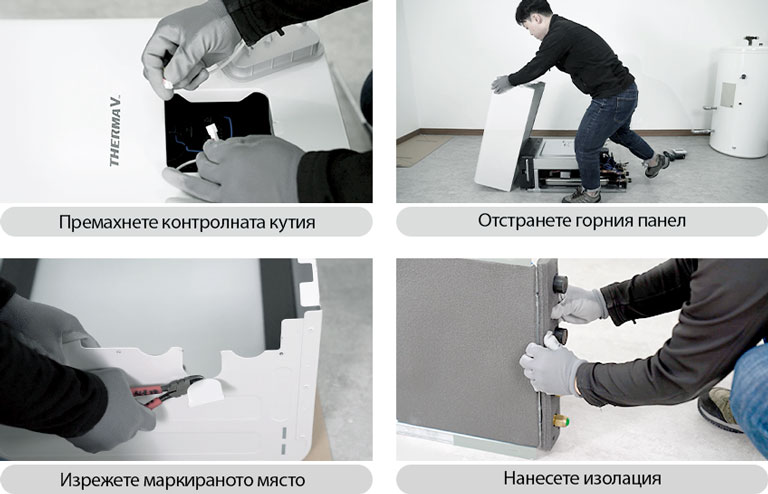 THERMA V.

Премахнете контролната кутия

Отстранете горния панел

Изрежете маркираното място

Нанесете изолация