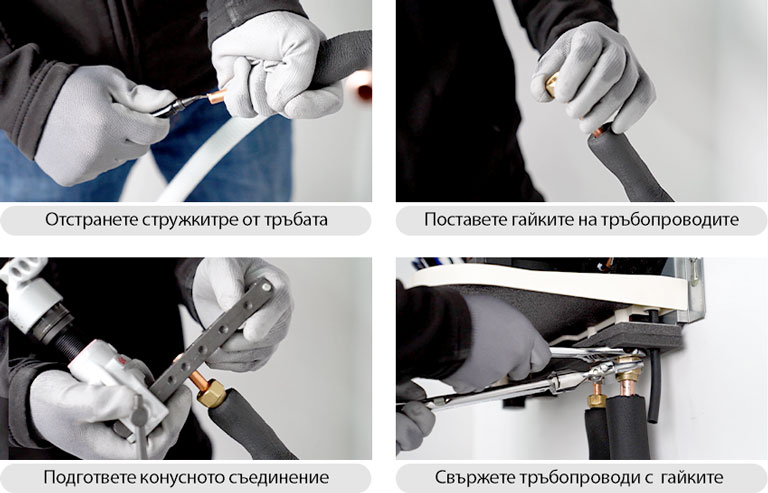 Отстранете стружкитре от тръбата

Поставете гайките на тръбопроводите

Подгответе конусното съединение

Свържете тръбопроводи с гайките