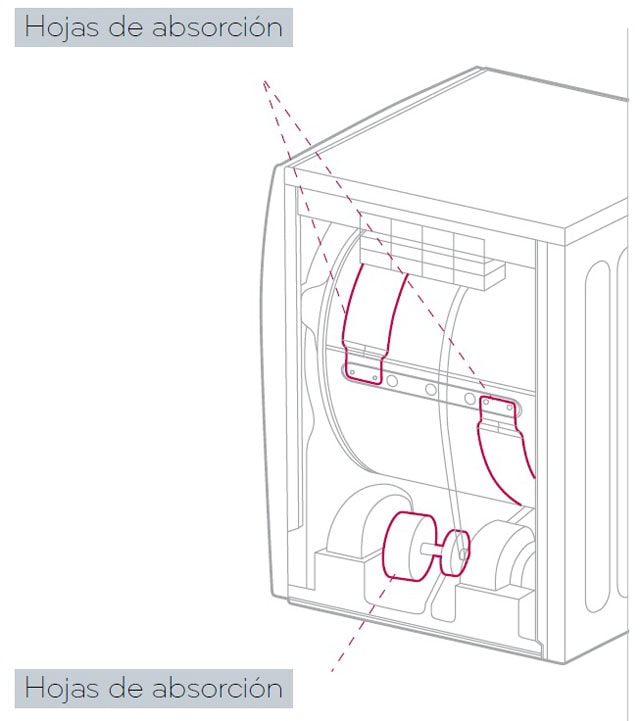 Hojas de absorción

Hojas de absorción