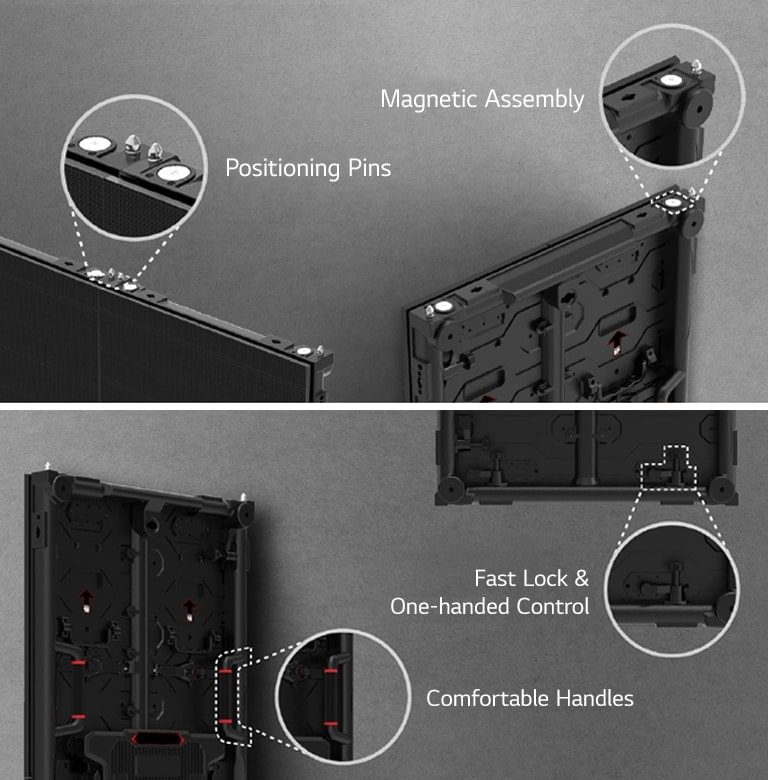 Magnetic Assembly

Positioning Pins

Fast Lock & One-handed Control

Comfortable Handles