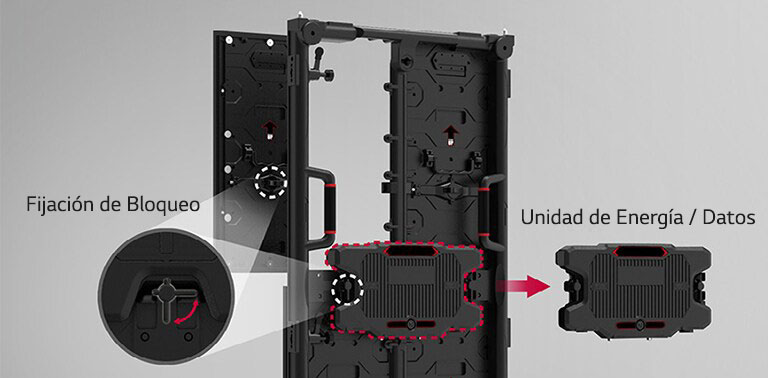 Fijación de Bloqueo

Unidad de Energía / Datos