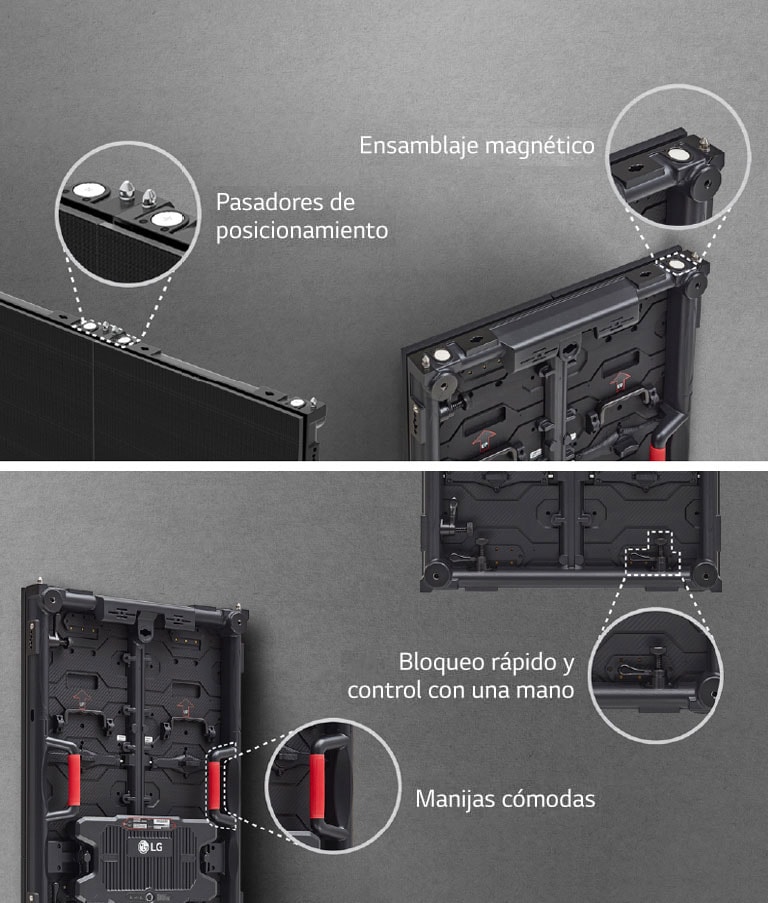 Ensamblaje magnético

Pasadores de posicionamiento

Bloqueo rápido y control con una mano

Manijas cómodas

LG