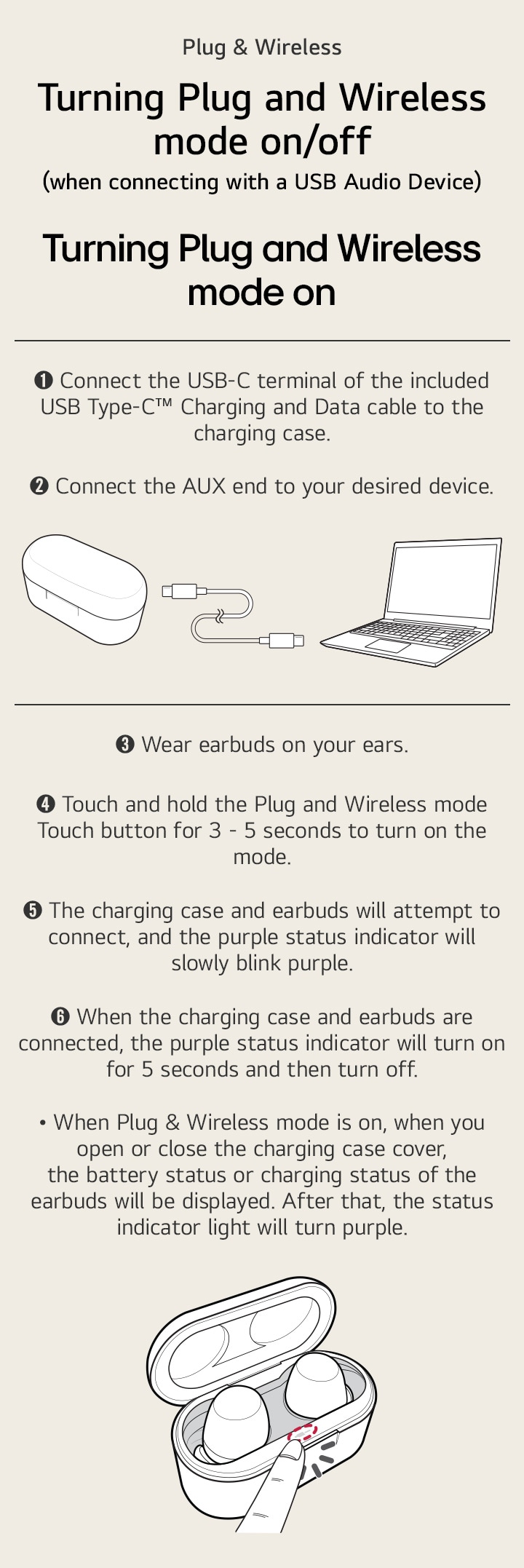 Plug & Wireless

Turning Plug and Wireless mode on/off

(when connecting with a USB Audio Device)

Turning Plug and Wireless mode on

❶ Connect the USB-C terminal of the included USB Type-C™ Charging and Data cable to the charging case.

❷ Connect the AUX end to your desired device.

❸ Wear earbuds on your ears.

❹ Touch and hold the Plug and Wireless mode Touch button for 3 - 5 seconds to turn on the mode.

❺ The charging case and earbuds will attempt to connect, and the purple status indicator will slowly blink purple.

❻ When the charging case and earbuds are connected, the purple status indicator will turn on for 5 seconds and then turn off.

• When Plug & Wireless mode is on, when you open or close the charging case cover, the battery status or charging status of the earbuds will be displayed. After that, the status indicator light will turn purple.