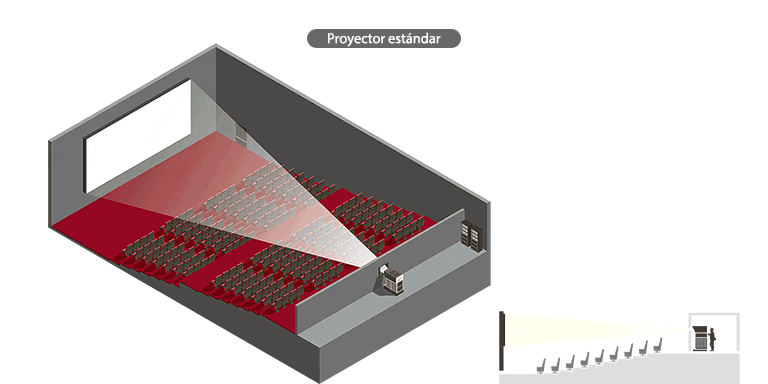 Proyector estándar