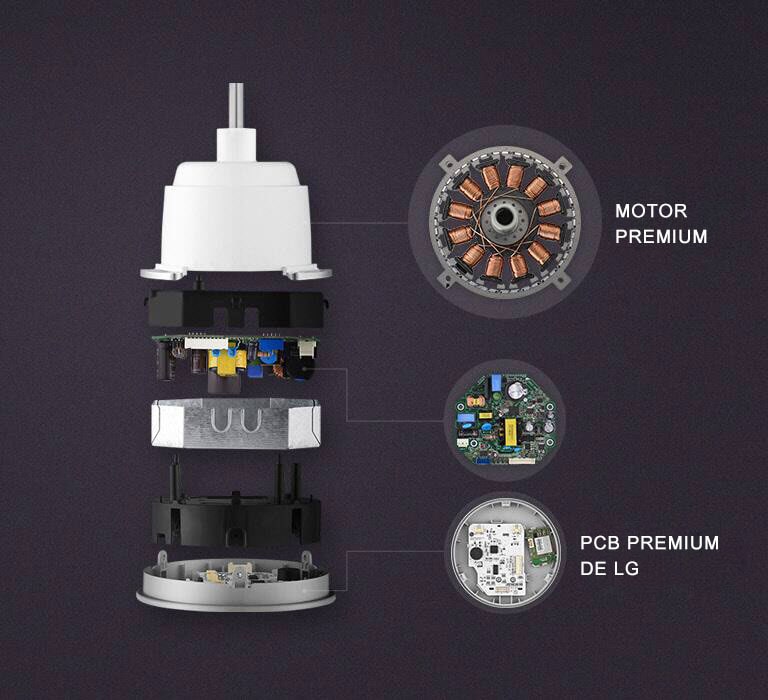 MOTOR
PREMIUM

PCB PREMIUM
DE LG