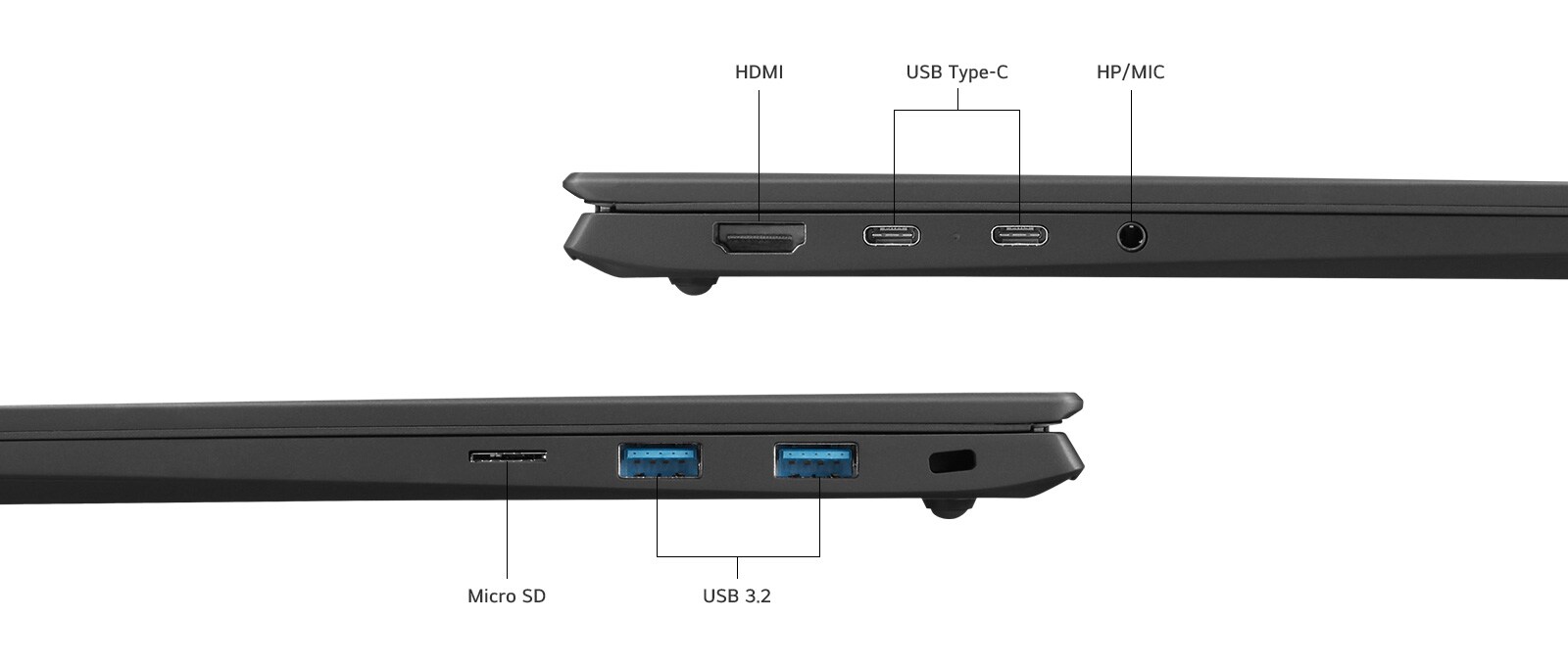 HDMI
USB Type-C
HP/MIC

Micro SD
USB 3.2