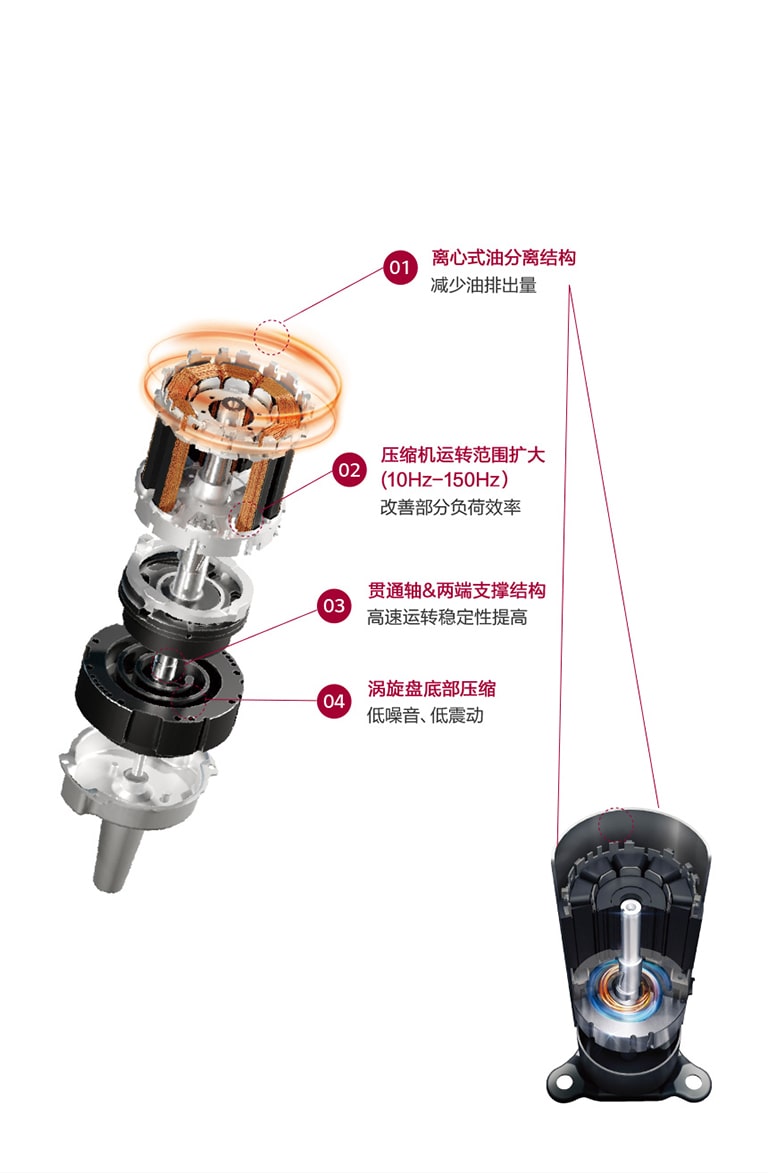 01
离心式油分离结构
减少油排出量

02
压缩机运转范围扩大
(10Hz-150Hz)
改善部分负荷效率

03
贯通轴&两端支撑结构
高速运转稳定性提高

04
涡旋盘底部压缩
低噪音、低震动