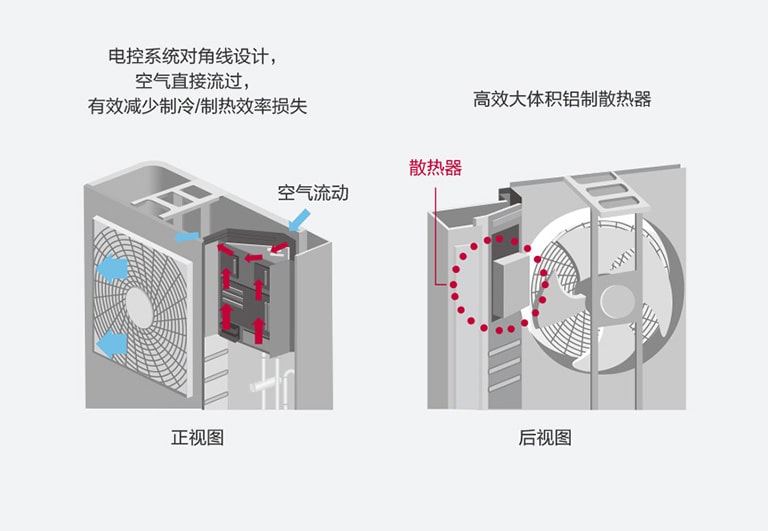 电控系统对角线设计，
空气直接流过，
有效减少制冷/制热效率损失

空气流动

正视图

高效大体积铝制散热器

散热器

后视图