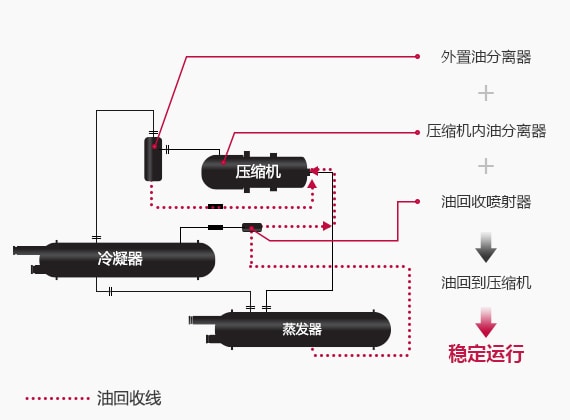 外置油分离器

+

压缩机内油分离器

+

油回收喷射器

油回到压缩机

稳定运行

压缩机

冷凝器

蒸发器

油回收线