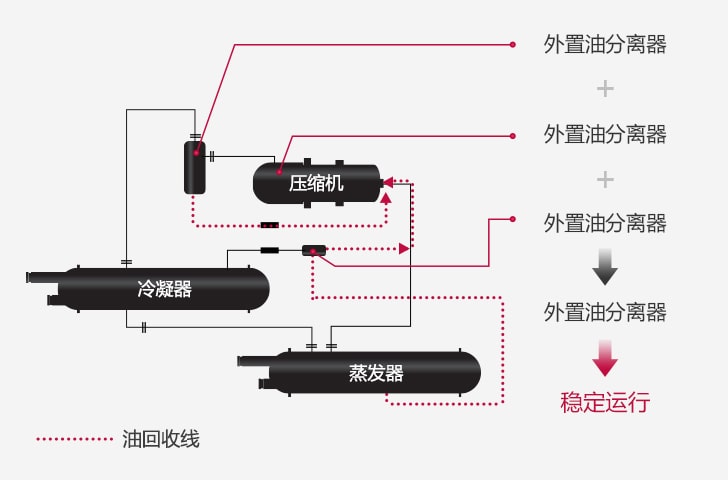 外置油分离器
+
外置油分离器
+
外置油分离器
外置油分离器
稳定运行

压缩机
冷凝器
蒸发器

油回收线