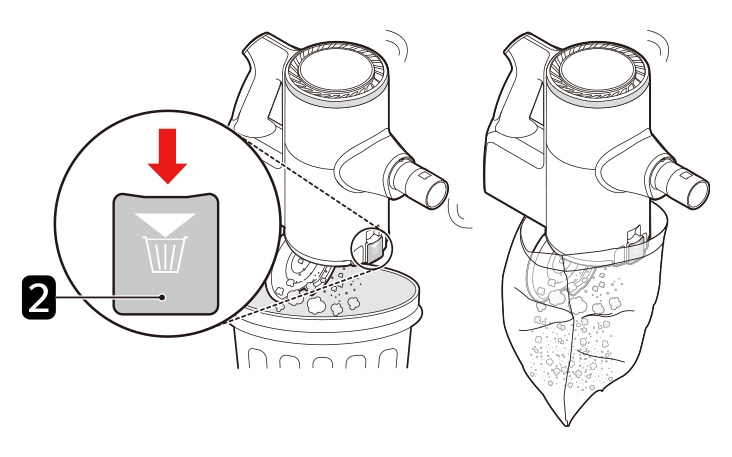 2