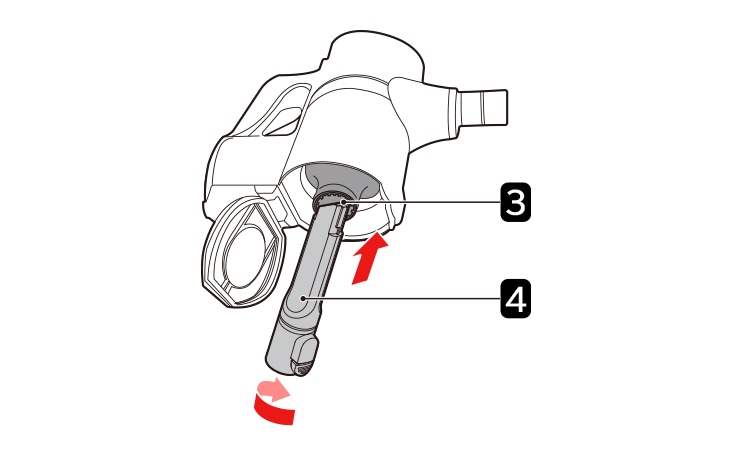 3
4