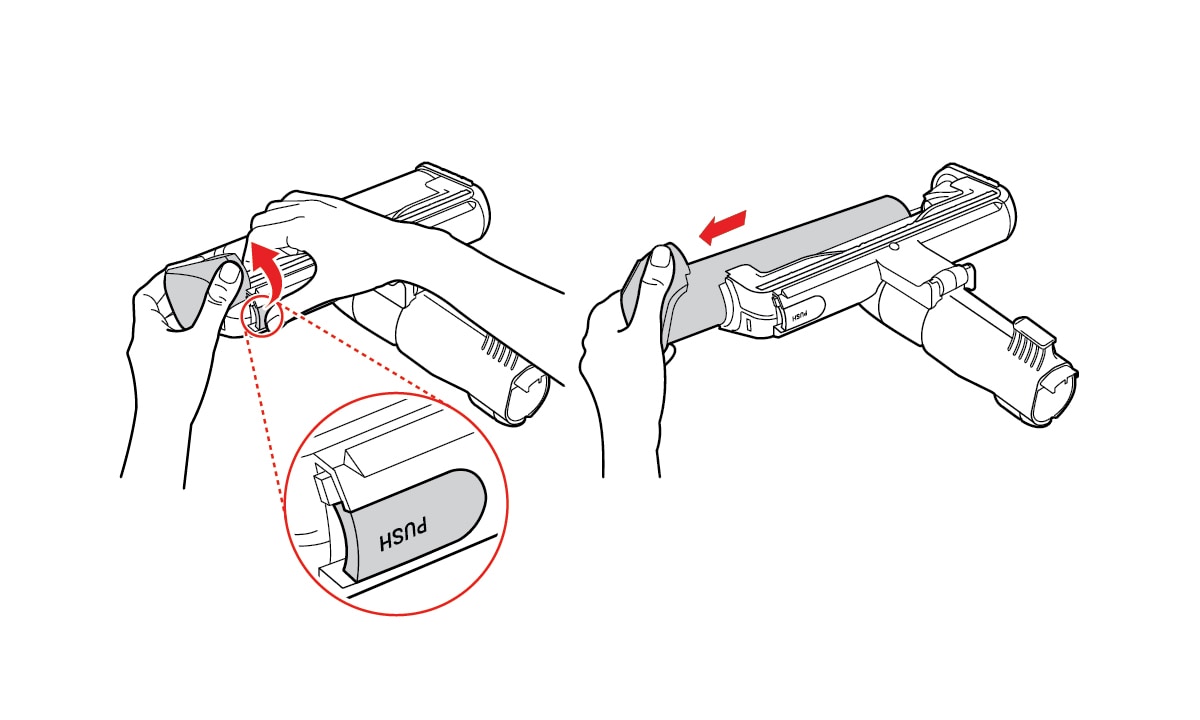 PUSH

PUSH